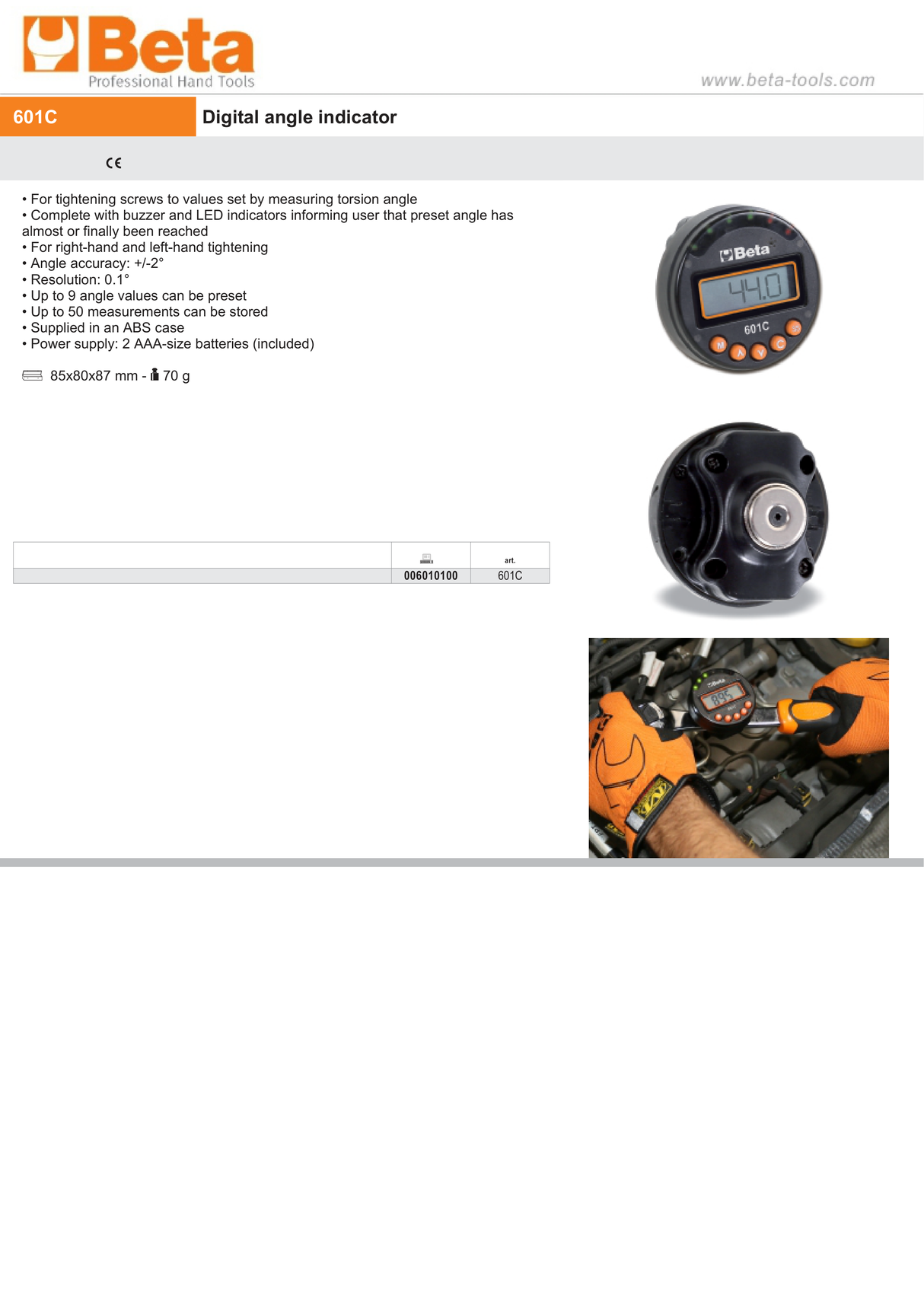 Beta
Professional Hand Tools

www.beta-tools.com

601C

Digital angle indicator

CE

• For tightening screws to values set by measuring torsion angle
• Complete with buzzer and LED indicators informing user that preset angle has almost or finally been reached
• For right-hand and left-hand tightening
• Angle accuracy: +/-2°
• Resolution: 0.1°
• Up to 9 angle values can be preset
• Up to 50 measurements can be stored
• Supplied in an ABS case
• Power supply: 2 AAA-size batteries (included)

85x80x87 mm - 70 g

Beta
44.0
601C
M
C

| | | art. |
|---|---|---|
| | 006010100 | 601C |

Beta
89.5