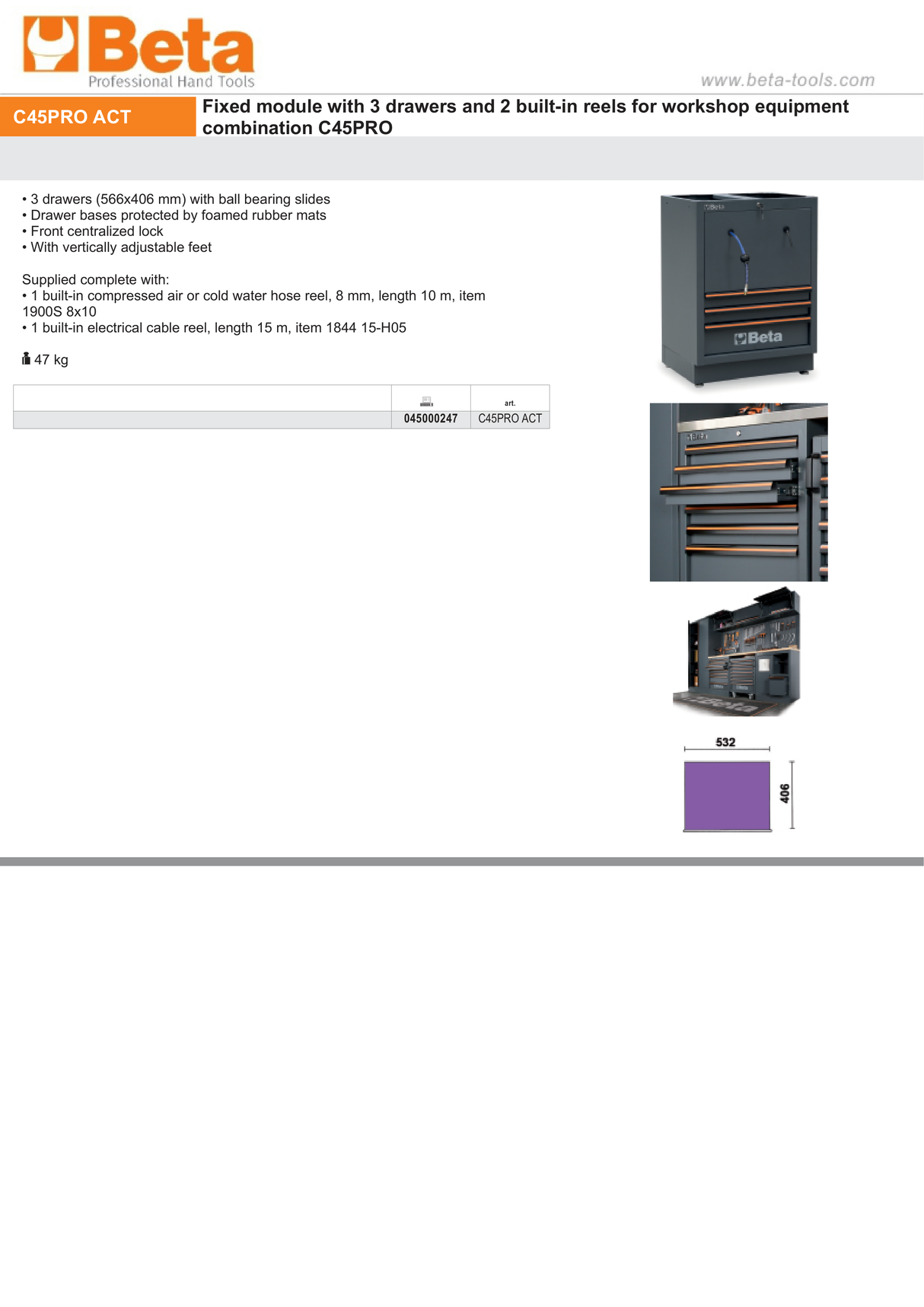 Beta
Professional Hand Tools

www.beta-tools.com

C45PRO ACT

Fixed module with 3 drawers and 2 built-in reels for workshop equipment combination C45PRO

• 3 drawers (566x406 mm) with ball bearing slides
• Drawer bases protected by foamed rubber mats
• Front centralized lock
• With vertically adjustable feet

Supplied complete with:
• 1 built-in compressed air or cold water hose reel, 8 mm, length 10 m, item 1900S 8x10
• 1 built-in electrical cable reel, length 15 m, item 1844 15-H05

47 kg

| | | art. |
|---|---|---|
| | 045000247 | C45PRO ACT |

Beta

Beta

532

406