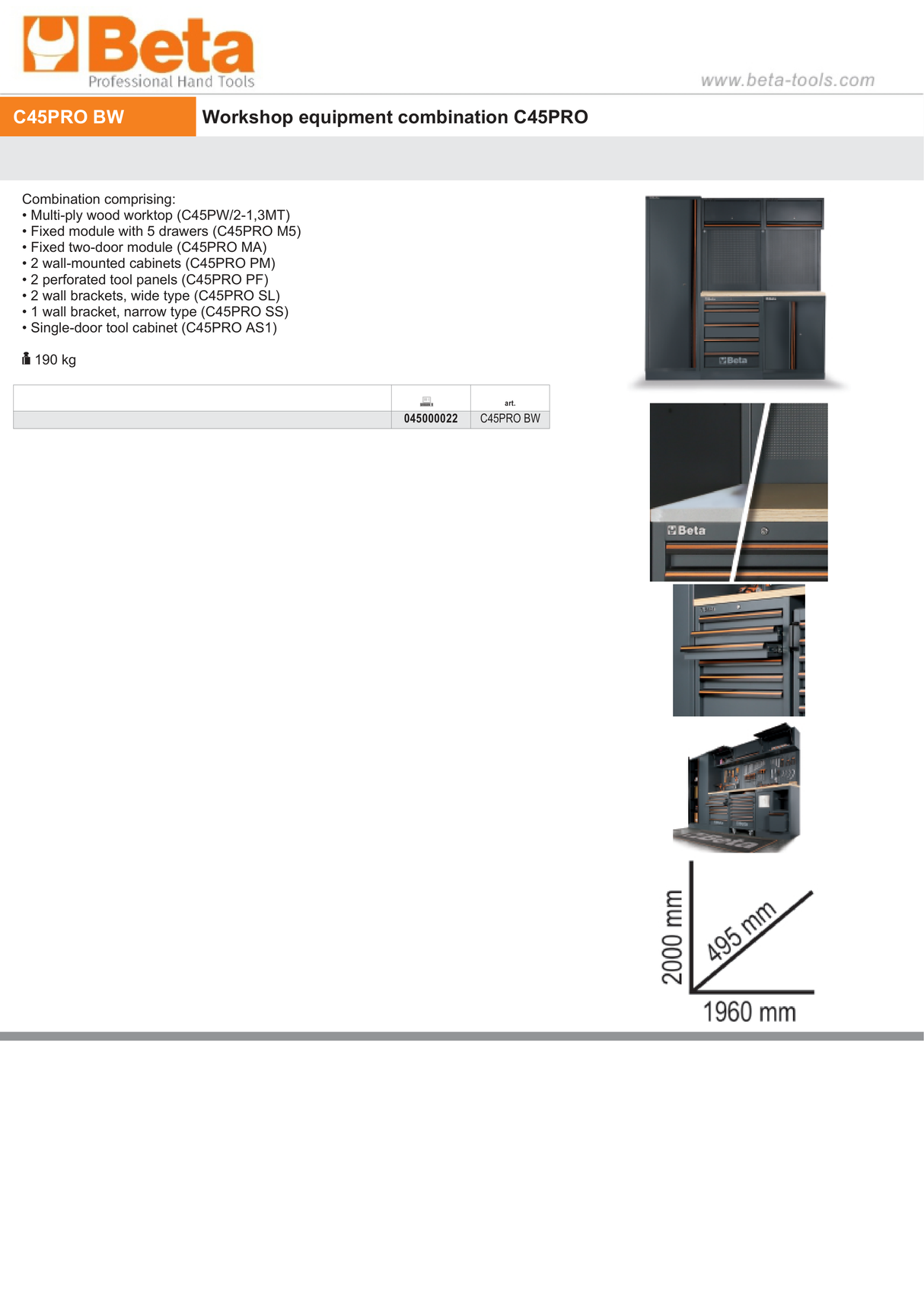 Beta
Professional Hand Tools

www.beta-tools.com

C45PRO BW

Workshop equipment combination C45PRO

Combination comprising:
• Multi-ply wood worktop (C45PW/2-1,3MT)
• Fixed module with 5 drawers (C45PRO M5)
• Fixed two-door module (C45PRO MA)
• 2 wall-mounted cabinets (C45PRO PM)
• 2 perforated tool panels (C45PRO PF)
• 2 wall brackets, wide type (C45PRO SL)
• 1 wall bracket, narrow type (C45PRO SS)
• Single-door tool cabinet (C45PRO AS1)

190 kg

| | | art. |
|---|---|---|
| | 045000022 | C45PRO BW |

Beta

Beta

2000 mm
495 mm
1960 mm