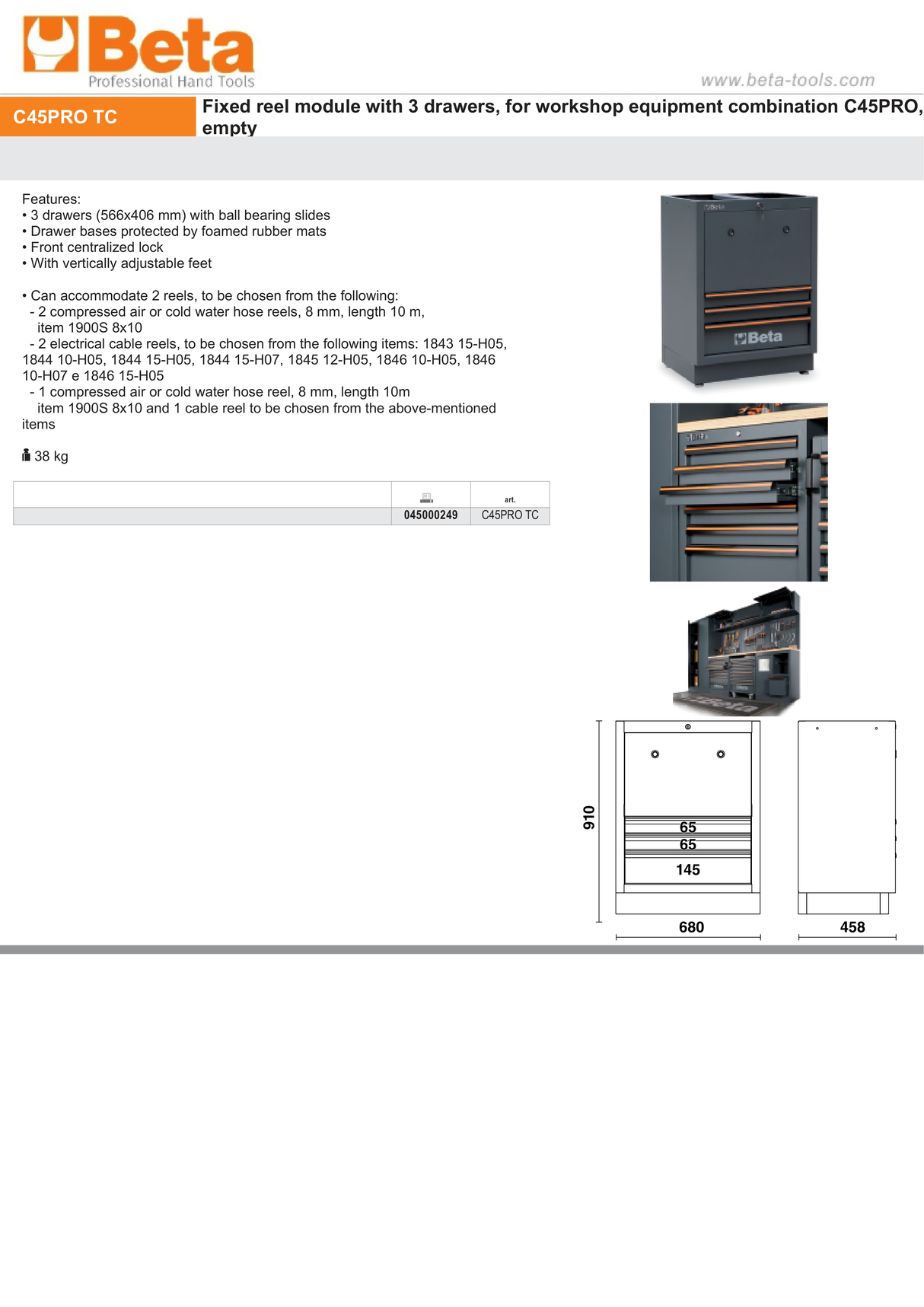 Beta
Professional Hand Tools
www.beta-tools.com

C45PRO TC

Fixed reel module with 3 drawers, for workshop equipment combination C45PRO, empty

Features:
• 3 drawers (566x406 mm) with ball bearing slides
• Drawer bases protected by foamed rubber mats
• Front centralized lock
• With vertically adjustable feet

• Can accommodate 2 reels, to be chosen from the following:
- 2 compressed air or cold water hose reels, 8 mm, length 10 m, item 1900S 8x10
- 2 electrical cable reels, to be chosen from the following items: 1843 15-H05, 1844 10-H05, 1844 15-H05, 1844 15-H07, 1845 12-H05, 1846 10-H05, 1846 10-H07 e 1846 15-H05
- 1 compressed air or cold water hose reel, 8 mm, length 10m item 1900S 8x10 and 1 cable reel to be chosen from the above-mentioned items

38 kg

| | | art. |
|---|---|---|
| | 045000249 | C45PRO TC |

Beta

Beta

910
65
65
145
680
458